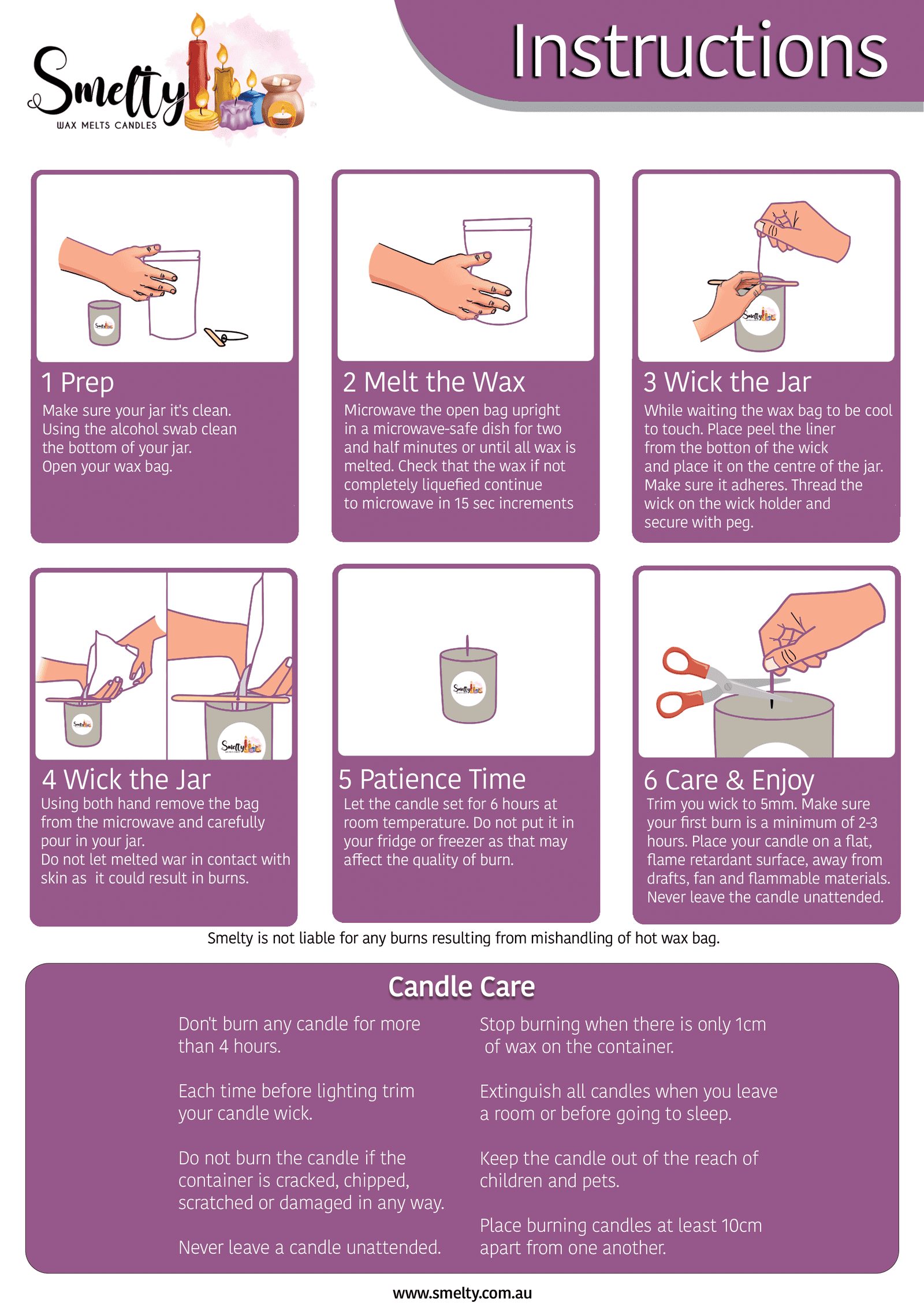 Smelty
WAX MELTS CANDLES

Instructions

1 Prep
Make sure your jar it's clean. Using the alcohol swab clean the bottom of your jar. Open your wax bag.

2 Melt the Wax
Microwave the open bag upright in a microwave-safe dish for two and half minutes or until all wax is melted. Check that the wax if not completely liquefied continue to microwave in 15 sec increments

3 Wick the Jar
While waiting the wax bag to be cool to touch. Place peel the liner from the botton of the wick and place it on the centre of the jar. Make sure it adheres. Thread the wick on the wick holder and secure with peg.

4 Wick the Jar
Using both hand remove the bag from the microwave and carefully pour in your jar.
Do not let melted war in contact with skin as it could result in burns.

5 Patience Time
Let the candle set for 6 hours at room temperature. Do not put it in your fridge or freezer as that may affect the quality of burn.

6 Care & Enjoy
Trim you wick to 5mm. Make sure your first burn is a minimum of 2-3 hours. Place your candle on a flat, flame retardant surface, away from drafts, fan and flammable materials. Never leave the candle unattended.

Smelty is not liable for any burns resulting from mishandling of hot wax bag.

Candle Care

Don't burn any candle for more than 4 hours.

Each time before lighting trim your candle wick.

Do not burn the candle if the container is cracked, chipped, scratched or damaged in any way.

Never leave a candle unattended.

Stop burning when there is only 1cm of wax on the container.

Extinguish all candles when you leave a room or before going to sleep.

Keep the candle out of the reach of children and pets.

Place burning candles at least 10cm apart from one another.

www.smelty.com.au